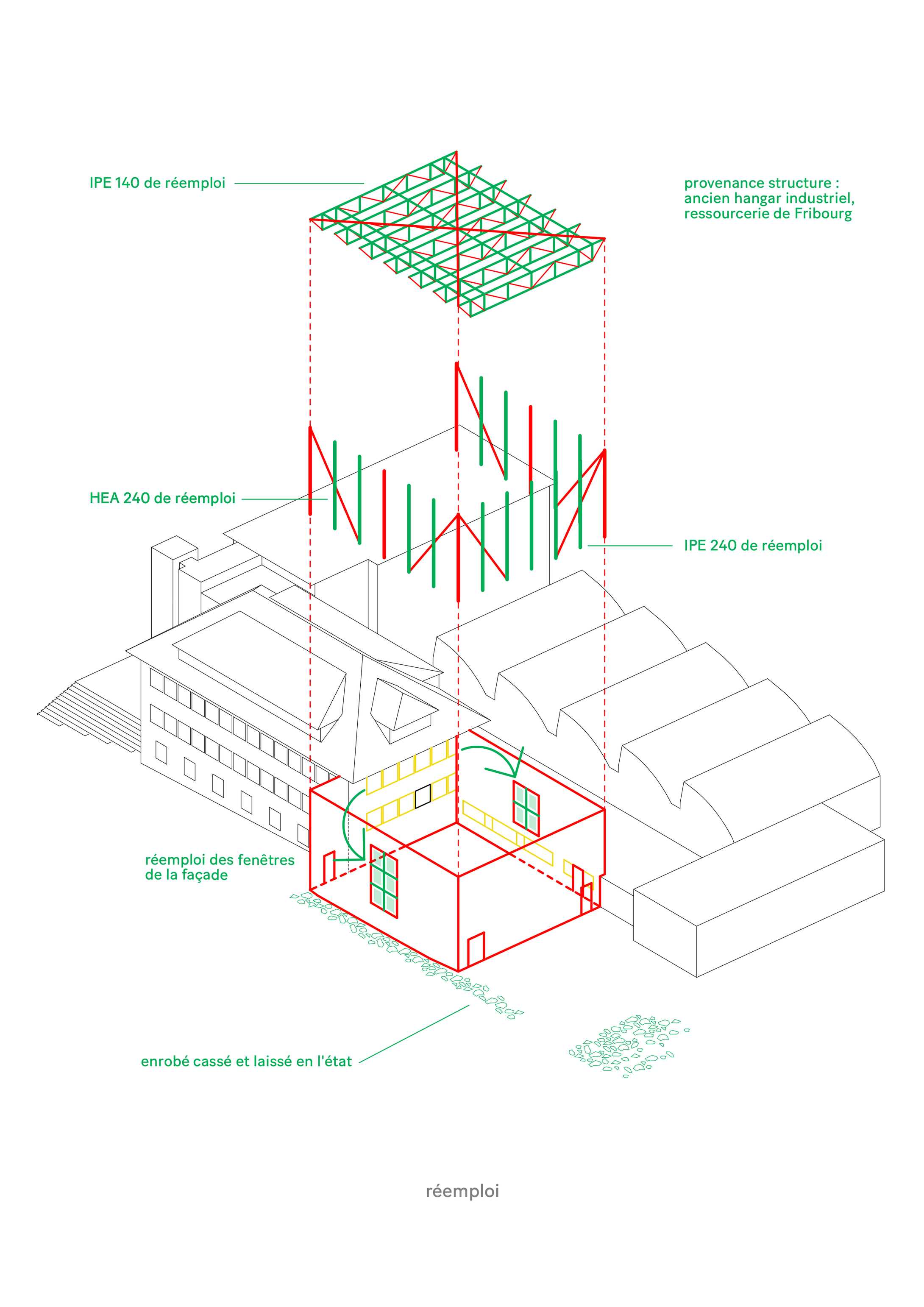 IPE 140 de réemploi

provenance structure : ancien hangar industriel, ressourcerie de Fribourg

HEA 240 de réemploi

IPE 240 de réemploi

réemploi des fenêtres de la façade

enrobé cassé et laissé en l'état

réemploi